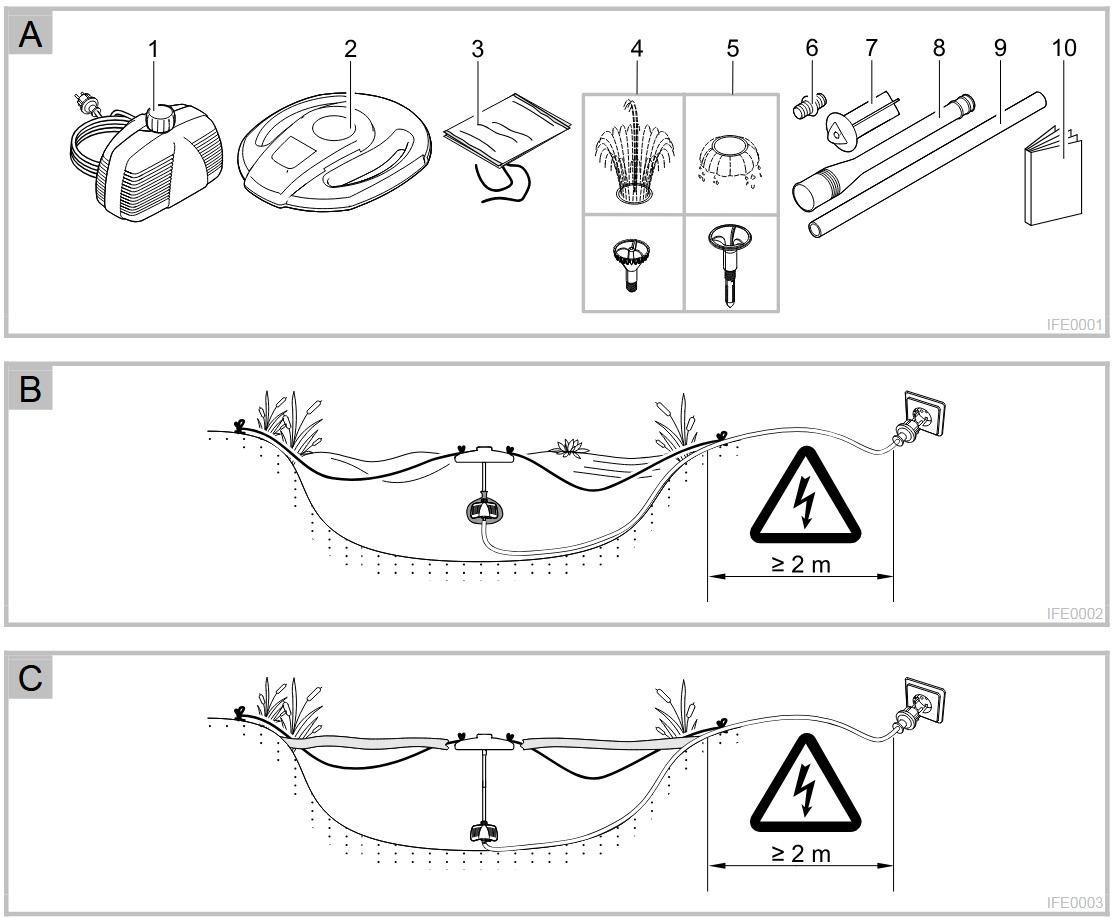 A

1 2 3 4 5 6 7 8 9 10

IFE0001

B

≥ 2 m

IFE0002

C

≥ 2 m

IFE0003