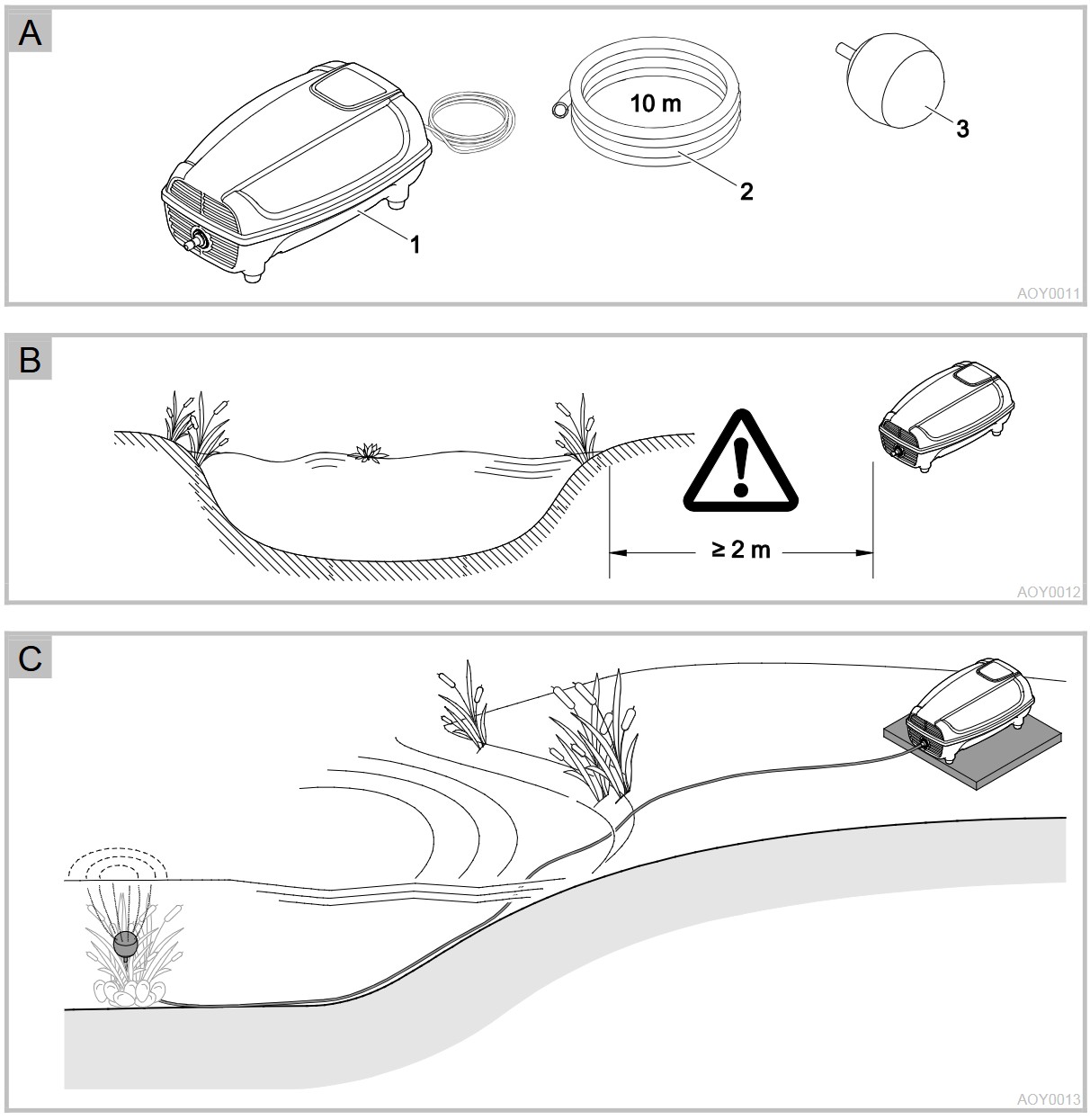 A

10 m

1

2

3

AOY0011

B

≥ 2 m

AOY0012

C

AOY0013